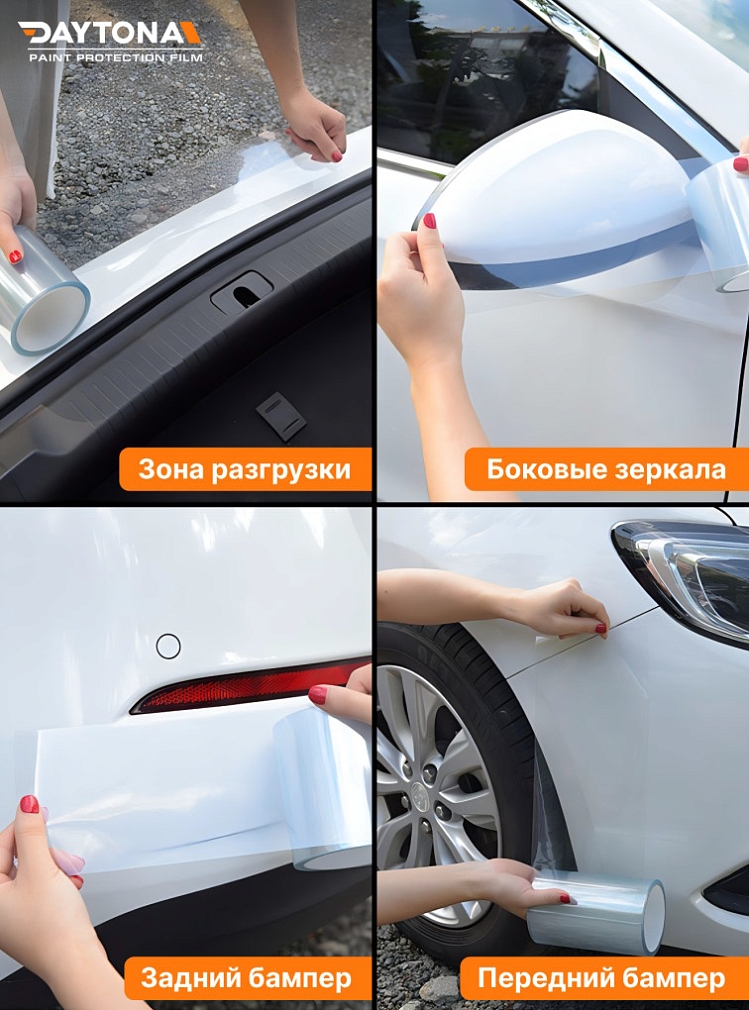 DAYTONA
PAINT PROTECTION FILM

Зона разгрузки

Боковые зеркала

Задний бампер

Передний бампер